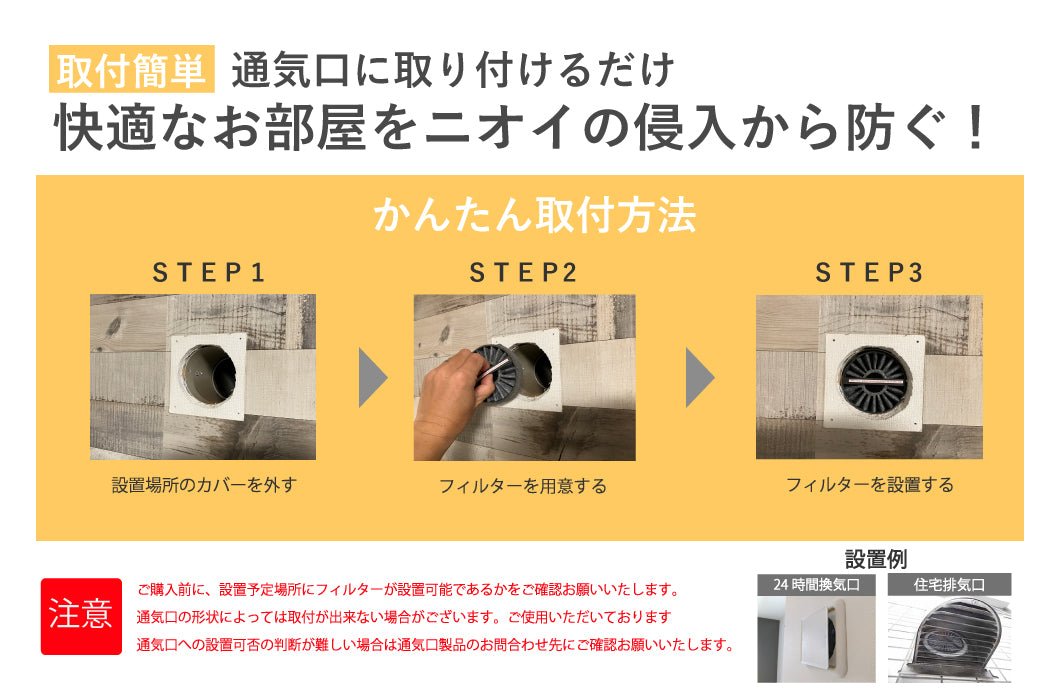 取付簡単 通気口に取り付けるだけ
快適なお部屋をニオイの侵入から防ぐ！

かんたん取付方法

STEP1
設置場所のカバーを外す

STEP2
フィルターを用意する

STEP3
フィルターを設置する

注意
ご購入前に、設置予定場所にフィルターが設置可能であるかをご確認お願いいたします。
通気口の形状によっては取付が出来ない場合がございます。ご使用いただいております
通気口への設置可否の判断が難しい場合は通気口製品のお問合わせ先にご確認お願いいたします。

設置例
24 時間換気口
住宅排気口